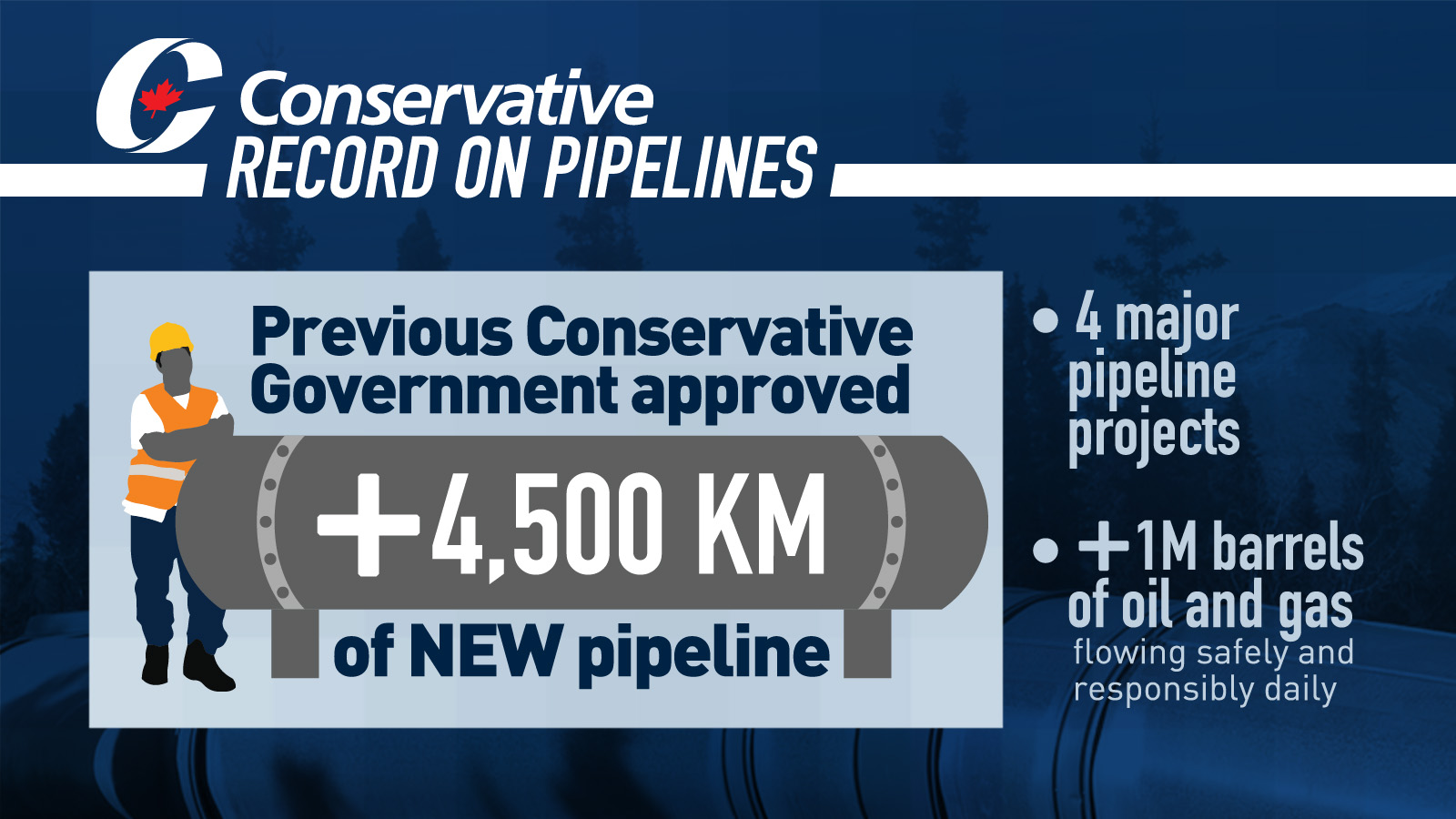 Conservative
RECORD ON PIPELINES

Previous Conservative Government approved

+4,500 KM

of NEW pipeline

• 4 major pipeline projects

• +1M barrels of oil and gas flowing safely and responsibly daily